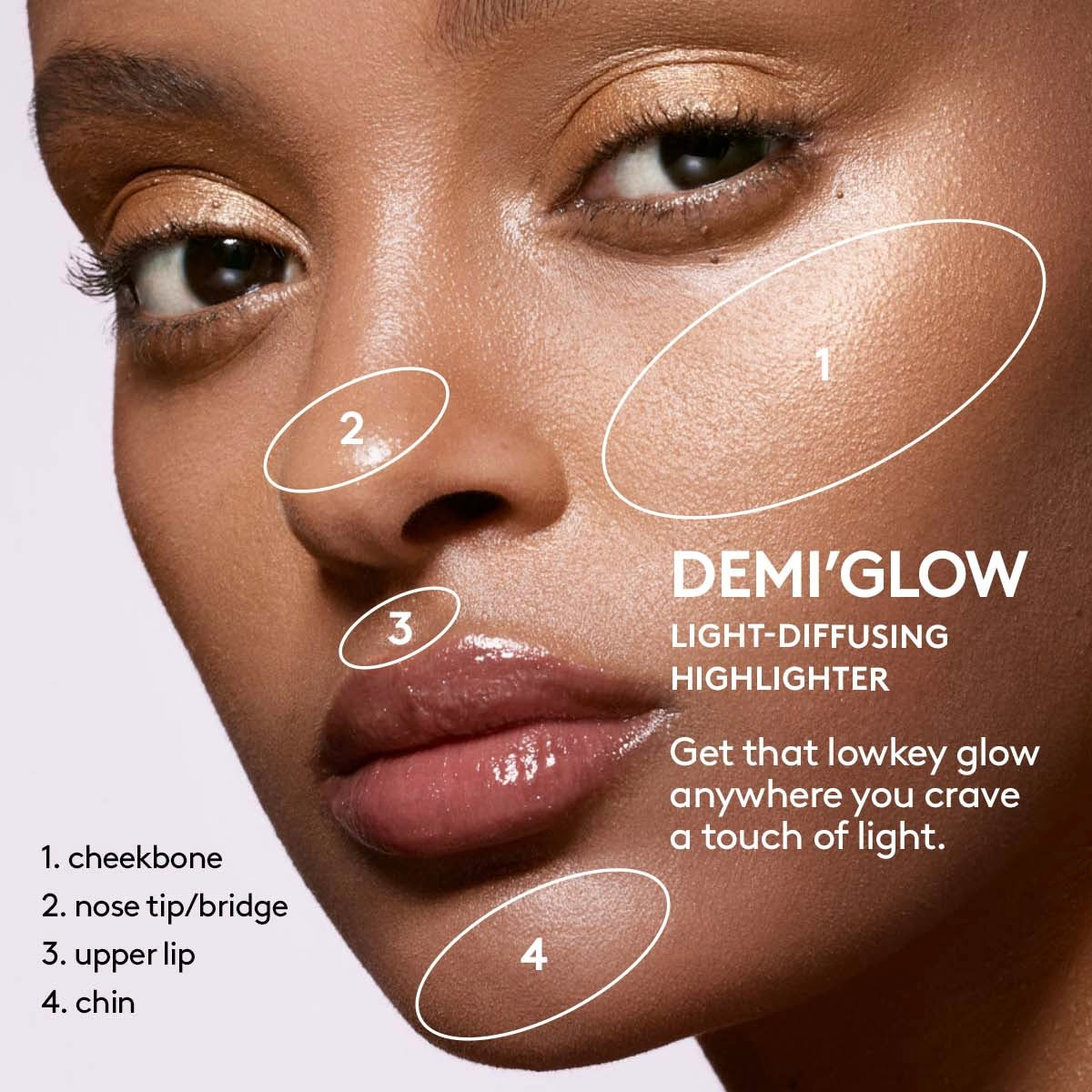 1

2

3

4

DEMI'GLOW
LIGHT-DIFFUSING HIGHLIGHTER

Get that lowkey glow anywhere you crave a touch of light.

1. cheekbone
2. nose tip/bridge
3. upper lip
4. chin