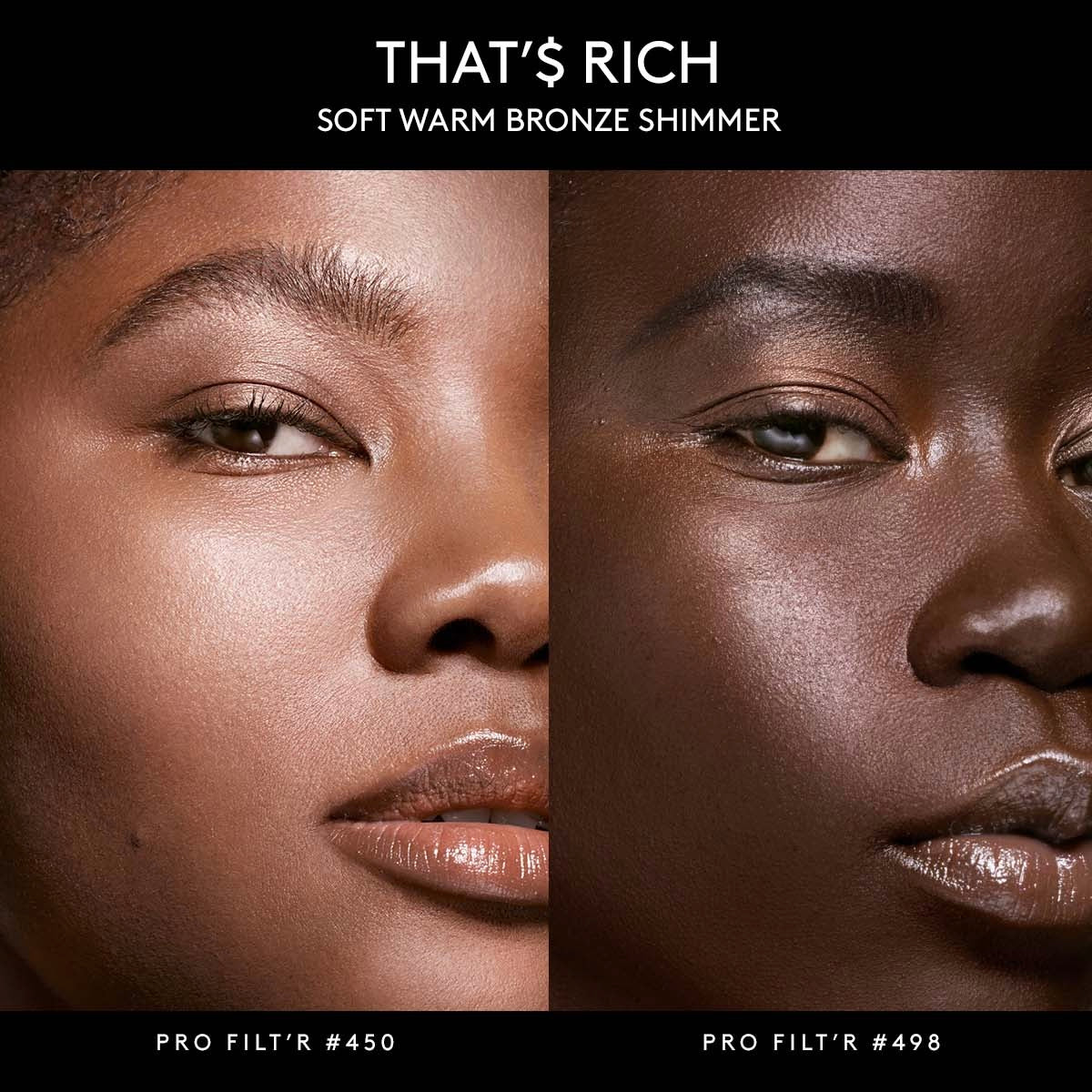 THAT'$ RICH
SOFT WARM BRONZE SHIMMER

PRO FILT'R #450

PRO FILT'R #498