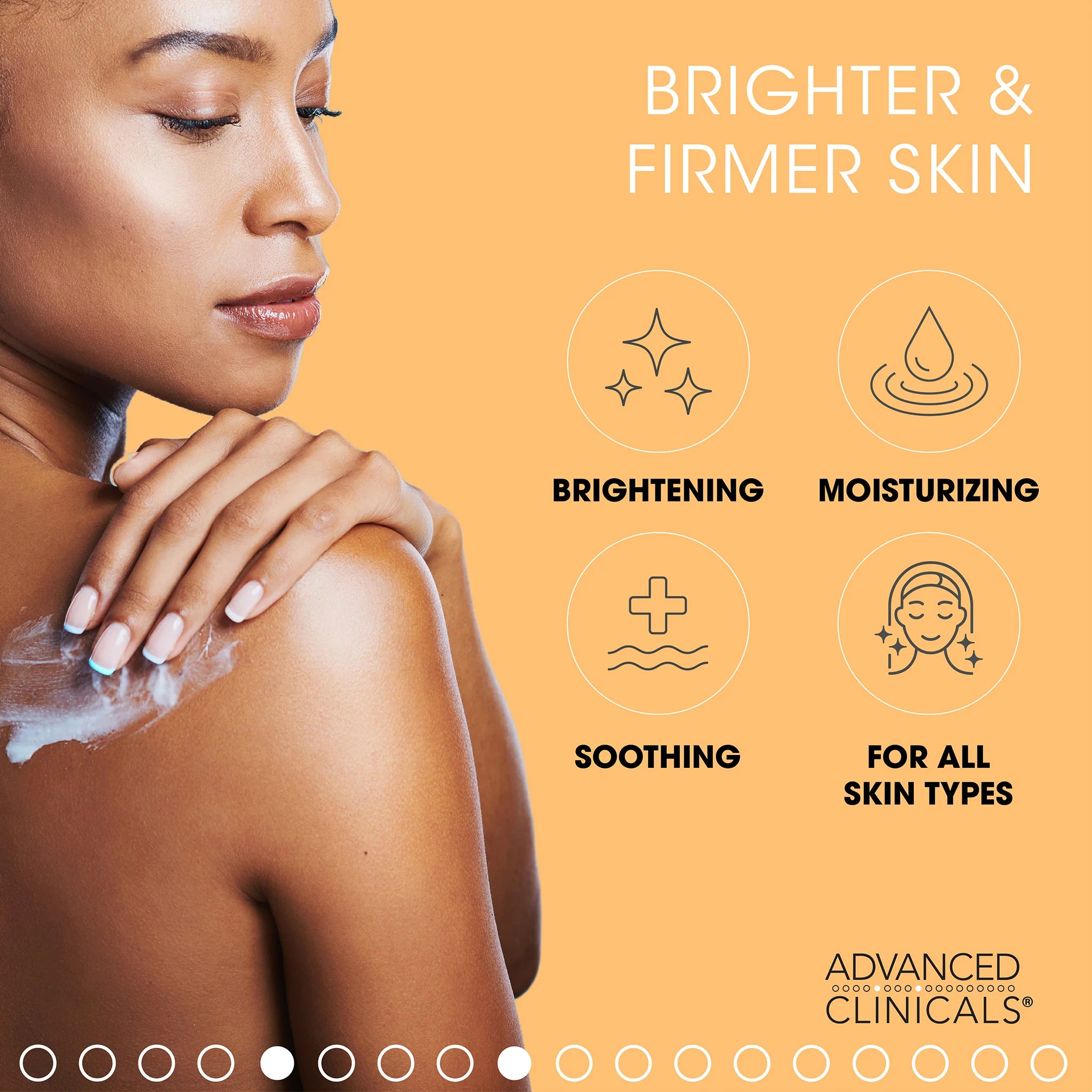 BRIGHTER & FIRMER SKIN

BRIGHTENING

MOISTURIZING

SOOTHING

FOR ALL SKIN TYPES

ADVANCED CLINICALS®